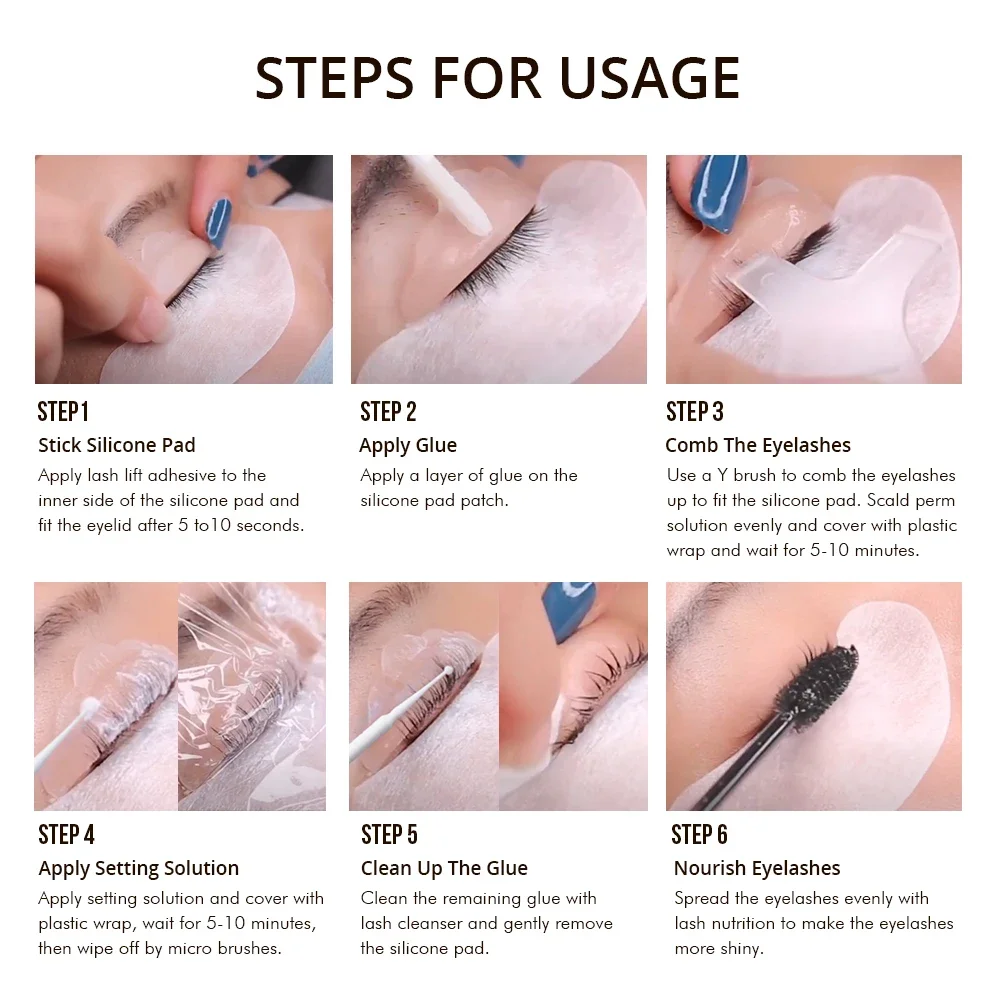 STEPS FOR USAGE

STEP 1
Stick Silicone Pad
Apply lash lift adhesive to the inner side of the silicone pad and fit the eyelid after 5 to10 seconds.

STEP 2
Apply Glue
Apply a layer of glue on the silicone pad patch.

STEP 3
Comb The Eyelashes
Use a Y brush to comb the eyelashes up to fit the silicone pad. Scald perm solution evenly and cover with plastic wrap and wait for 5-10 minutes.

STEP 4
Apply Setting Solution
Apply setting solution and cover with plastic wrap, wait for 5-10 minutes, then wipe off by micro brushes.

STEP 5
Clean Up The Glue
Clean the remaining glue with lash cleanser and gently remove the silicone pad.

STEP 6
Nourish Eyelashes
Spread the eyelashes evenly with lash nutrition to make the eyelashes more shiny.